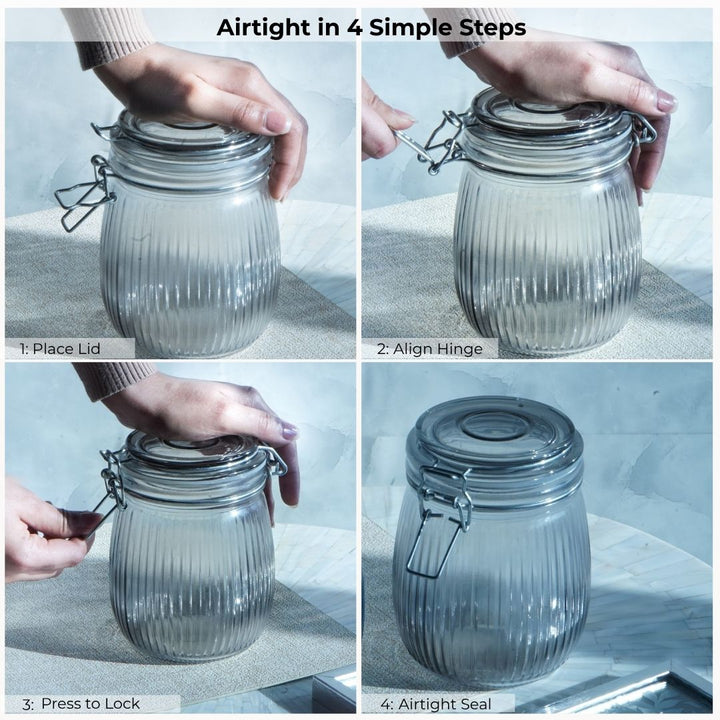 Airtight in 4 Simple Steps

1: Place Lid

2: Align Hinge

3: Press to Lock

4: Airtight Seal